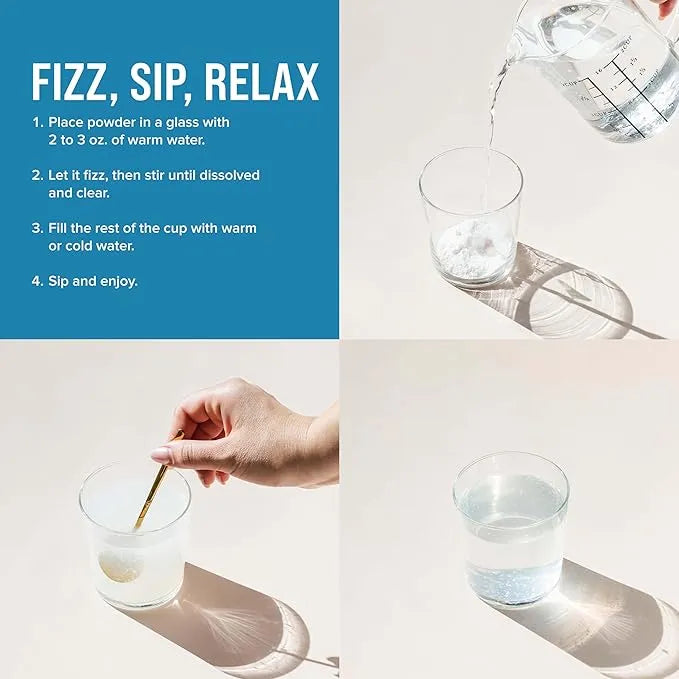 FIZZ, SIP, RELAX

1. Place powder in a glass with 2 to 3 oz. of warm water.

2. Let it fizz, then stir until dissolved and clear.

3. Fill the rest of the cup with warm or cold water.

4. Sip and enjoy.